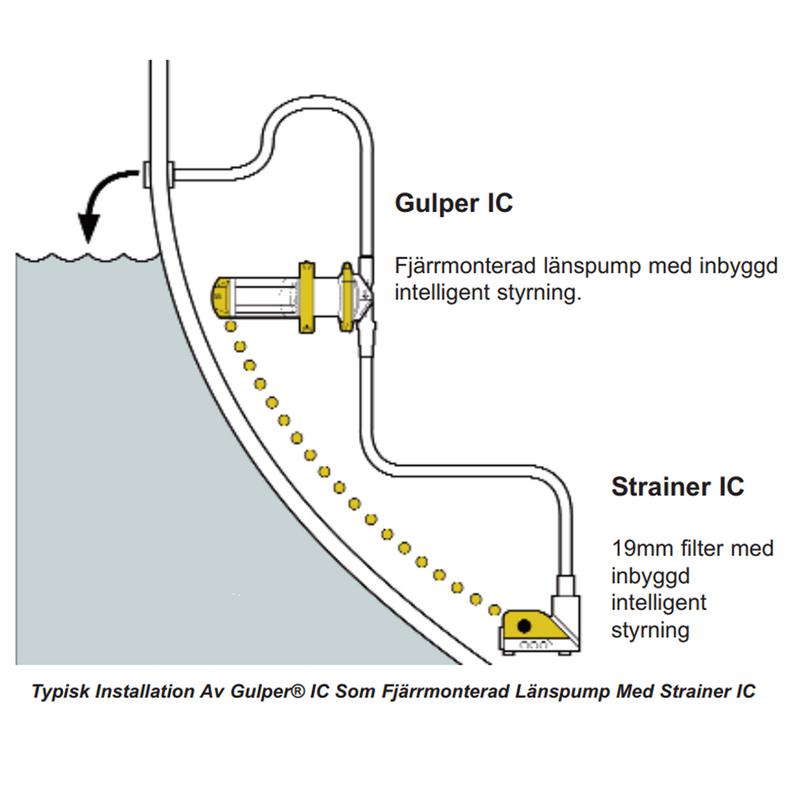 Gulper IC

Fjärrmonterad länspump med inbyggd intelligent styrning.

Strainer IC

19mm filter med inbyggd intelligent styrning

Typisk Installation Av Gulper® IC Som Fjärrmonterad Länspump Med Strainer IC